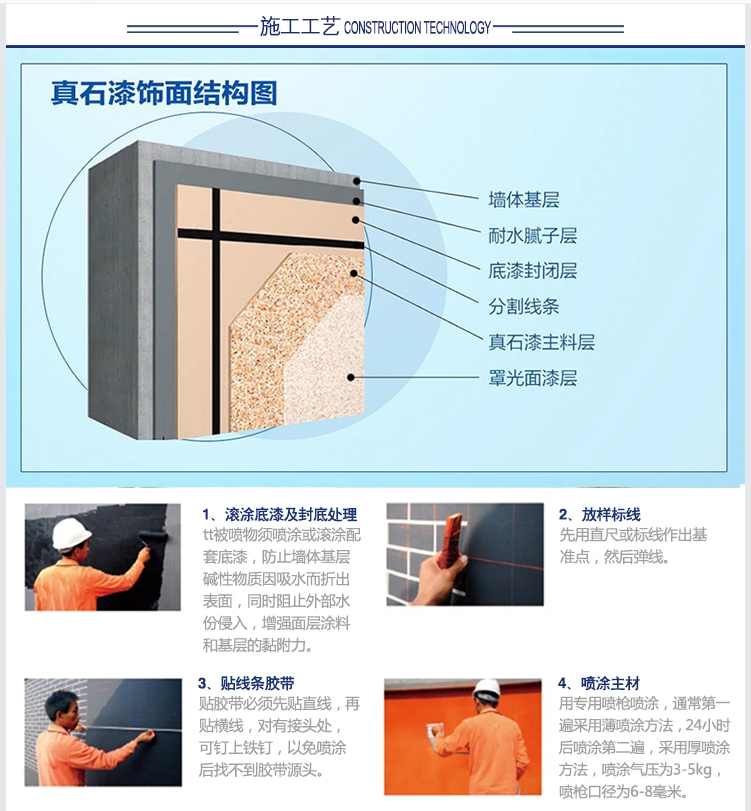 施工工艺 CONSTRUCTION TECHNOLOGY

真石漆饰面结构图

墙体基层
耐水腻子层
底漆封闭层
分割线条
真石漆主料层
罩光面漆层

1、滚涂底漆及封底处理
tt被喷物须喷涂或滚涂配套底漆，防止墙体基层碱性物质因吸水而折出表面，同时阻止外部水份侵入，增强面层涂料和基层的黏附力。

2、放样标线
先用直尺或标线作出基准点，然后弹线。

3、贴线条胶带
贴胶带必须先贴直线，再贴横线，对有接头处，可钉上铁钉，以免喷涂后找不到胶带源头。

4、喷涂主材
用专用喷枪喷涂，通常第一遍采用薄喷涂方法，24小时后喷涂第二遍，采用厚喷涂方法，喷涂气压为3-5kg，喷枪口径为6-8毫米。