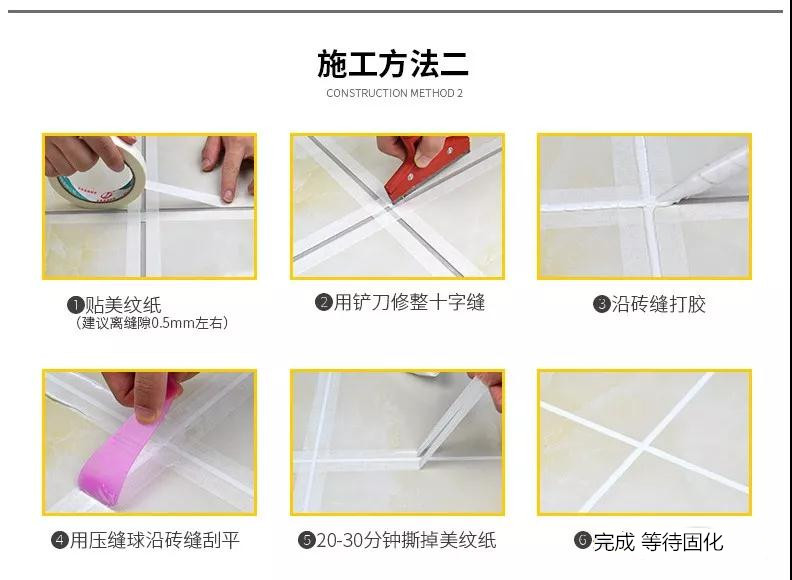 施工方法二

CONSTRUCTION METHOD 2

❶贴美纹纸
（建议离缝隙0.5mm左右）

❷用铲刀修整十字缝

❸沿砖缝打胶

❹用压缝球沿砖缝刮平

❺20-30分钟撕掉美纹纸

❻完成 等待固化